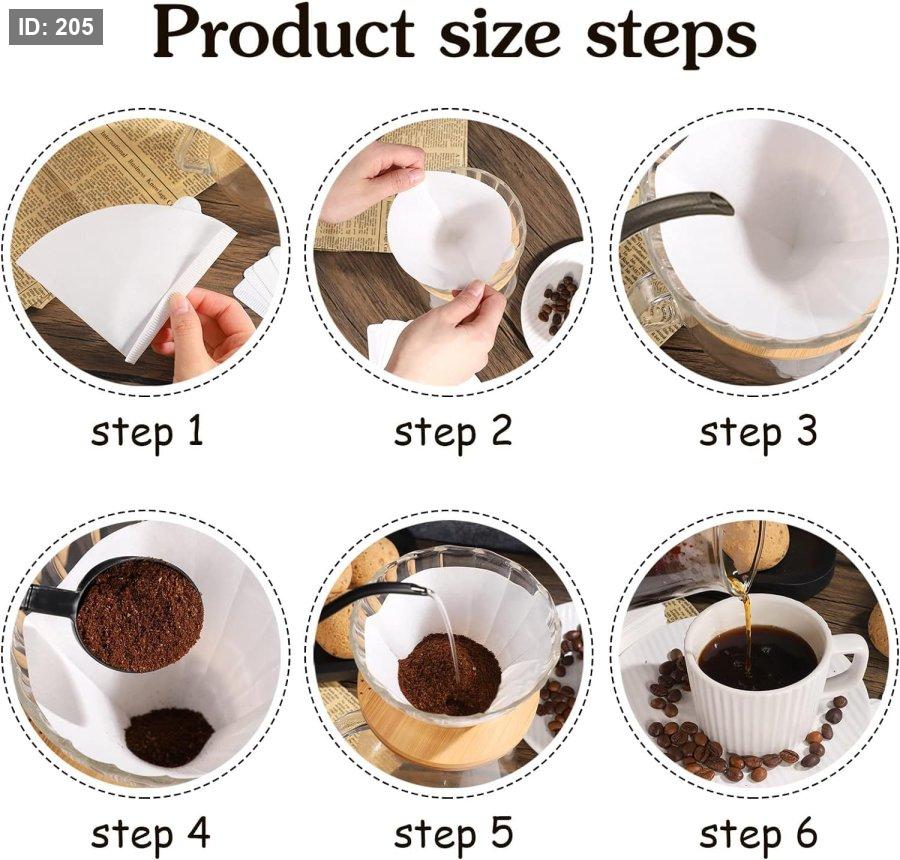 ID: 205

Product size steps

step 1

step 2

step 3

step 4

step 5

step 6